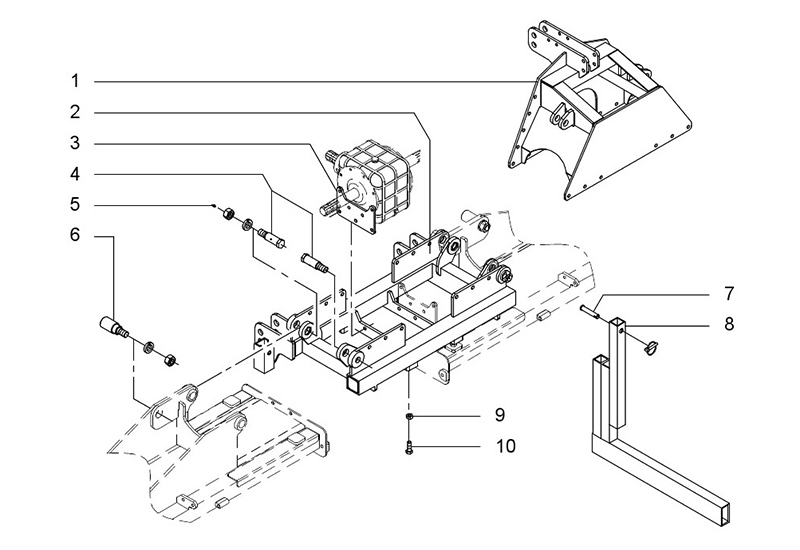 1
2
3
4
5
6
7
8
9
10