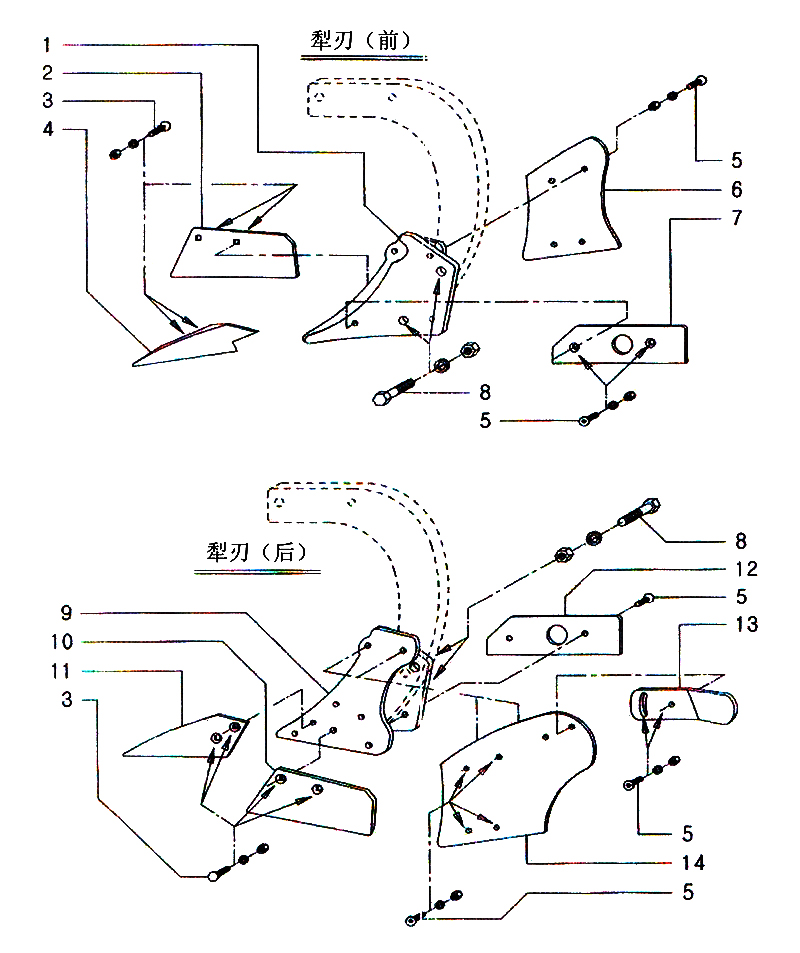 犁刃（前）

1
2
3
4
5
6
7
8
5

犁刃（后）

8
12
5
13
9
10
11
3
5
14
5